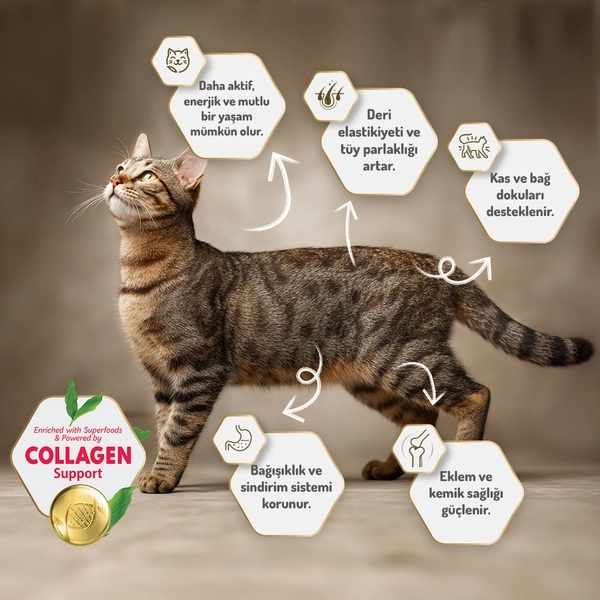 Daha aktif, enerjik ve mutlu bir yaşam mümkün olur.

Deri elastikiyeti ve tüy parlaklığı artar.

Kas ve bağ dokuları desteklenir.

Enriched with Superfoods & Powered by
COLLAGEN
Support

Bağışıklık ve sindirim sistemi korunur.

Eklem ve kemik sağlığı güçlenir.